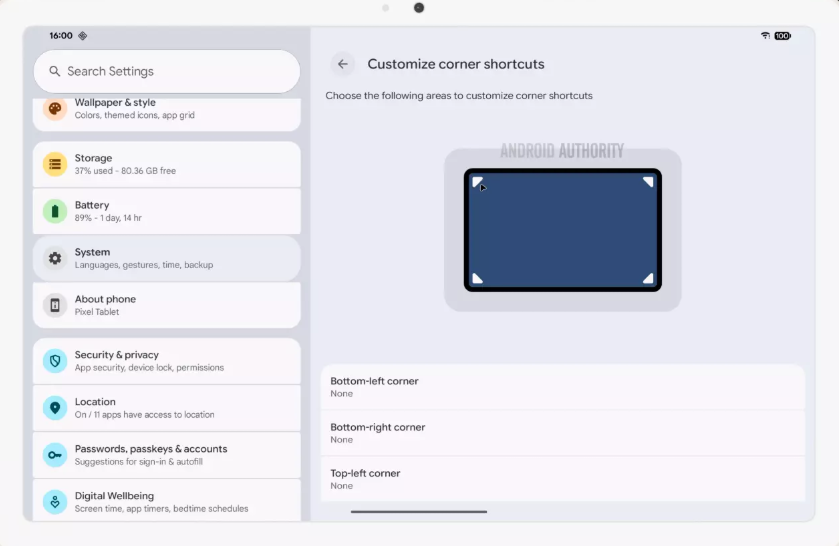 16:00

100

Search Settings

Wallpaper & style
Colors, themed icons, app grid

Storage
37% used - 80.36 GB free

Battery
89% - 1 day, 14 hr

System
Languages, gestures, time, backup

About phone
Pixel Tablet

Security & privacy
App security, device lock, permissions

Location
On / 11 apps have access to location

Passwords, passkeys & accounts
Suggestions for sign-in & autofill

Digital Wellbeing
Screen time, app timers, bedtime schedules

Customize corner shortcuts

Choose the following areas to customize corner shortcuts

ANDROID AUTHORITY

Bottom-left corner
None

Bottom-right corner
None

Top-left corner
None